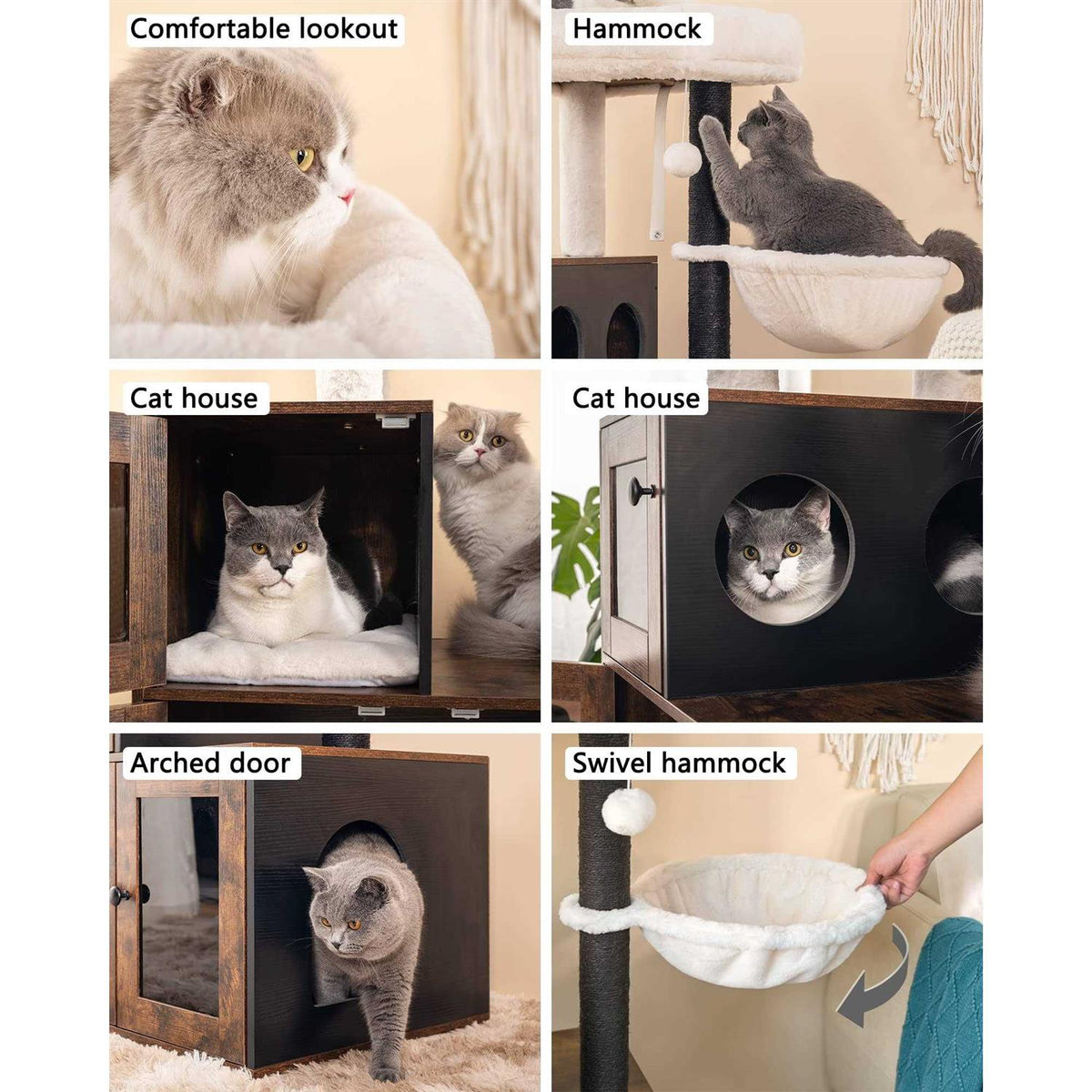 Comfortable lookout

Hammock

Cat house

Cat house

Arched door

Swivel hammock